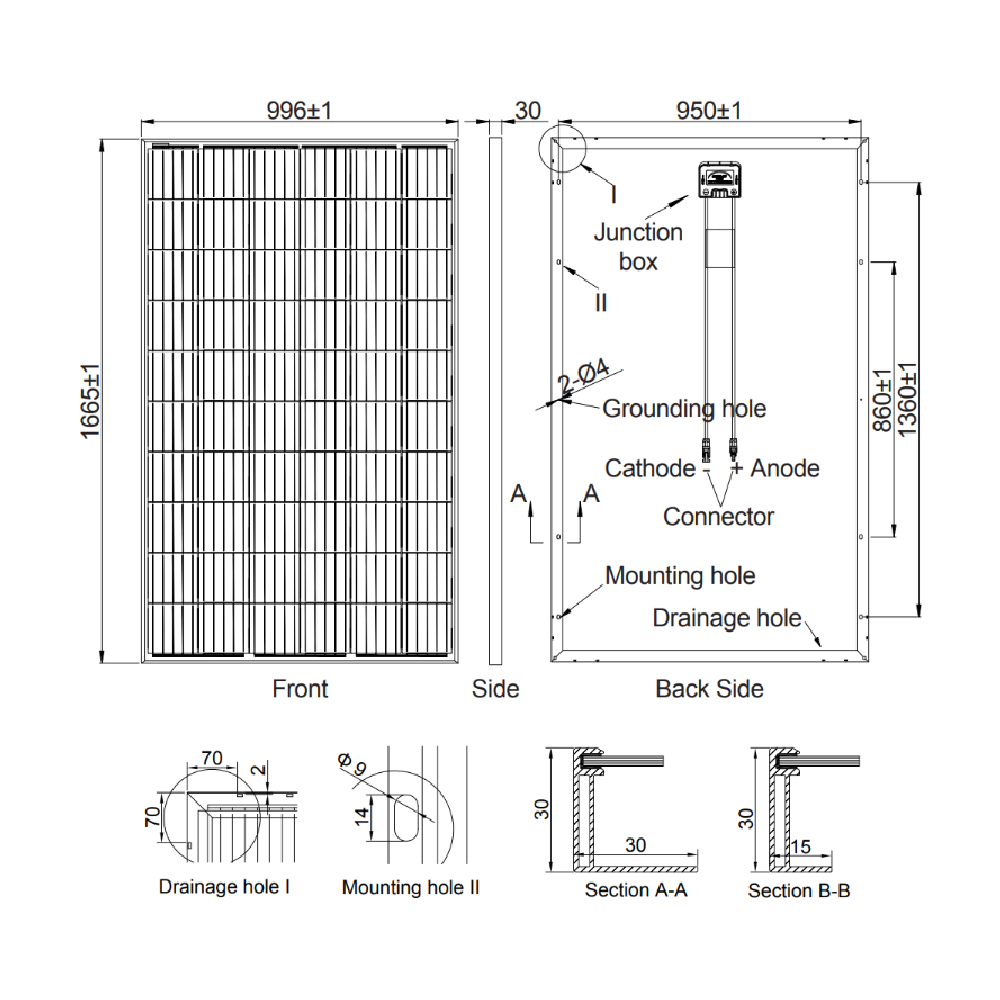 996±1

30

950±1

1665±1

I

Junction box

II

2-Ø4

Grounding hole

860±1

1360±1

Cathode - + Anode

Connector

A A

Mounting hole

Drainage hole

Front

Side

Back Side

70

2

70

Drainage hole I

Ø 9

14

Mounting hole II

30

30

Section A-A

30

15

Section B-B